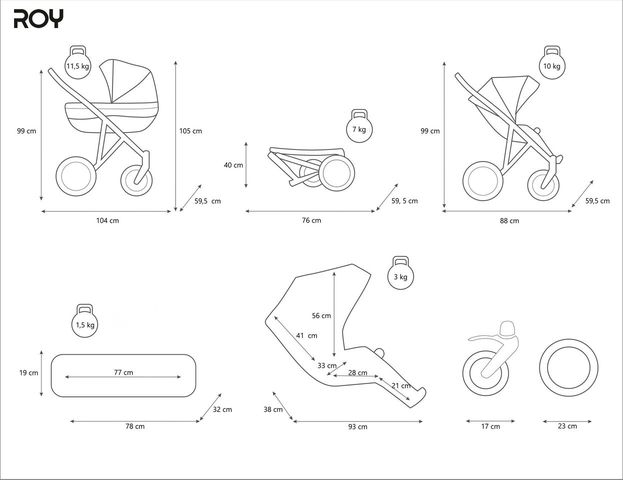 ROY

11,5 kg
99 cm
105 cm
59,5 cm
104 cm

7 kg
40 cm
59, 5 cm
76 cm

10 kg
99 cm
59,5 cm
88 cm

1,5 kg
19 cm
77 cm
32 cm
78 cm

3 kg
56 cm
41 cm
33 cm
28 cm
21 cm
38 cm
93 cm

17 cm
23 cm