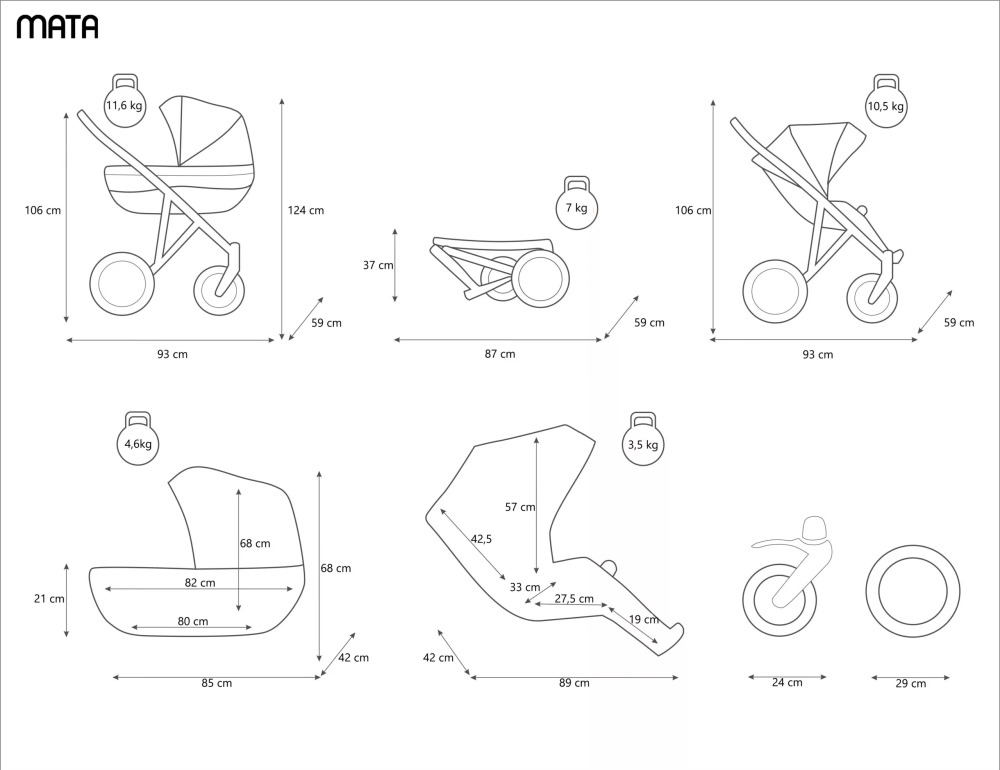 MATA

11,6 kg
106 cm
124 cm
59 cm
93 cm

7 kg
37 cm
59 cm
87 cm

10,5 kg
106 cm
59 cm
93 cm

4,6kg
68 cm
68 cm
21 cm
82 cm
80 cm
42 cm
85 cm

3,5 kg
57 cm
42,5
33 cm
27,5 cm
19 cm
42 cm
89 cm

24 cm
29 cm