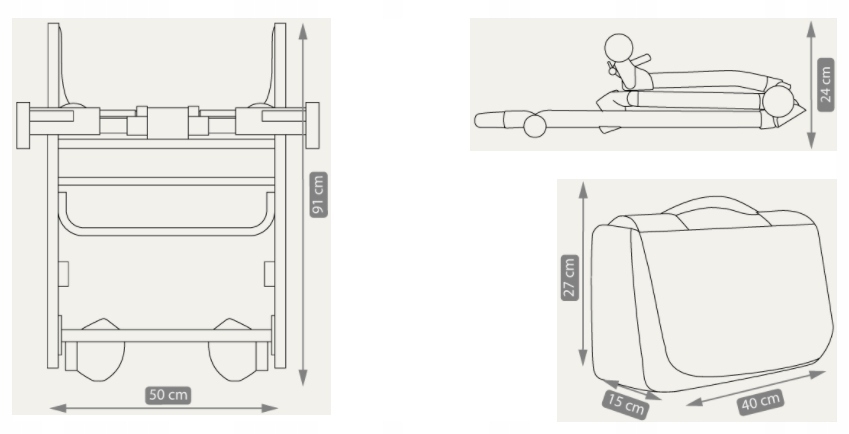 91 cm
50 cm
24 cm
27 cm
15 cm
40 cm